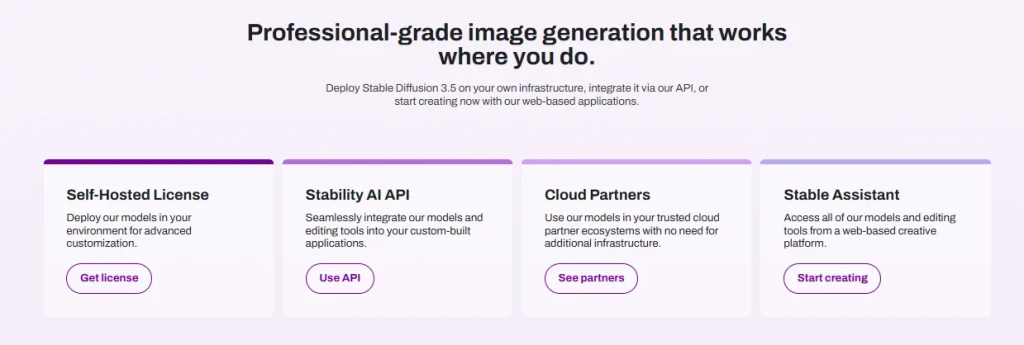 Professional-grade image generation that works where you do.

Deploy Stable Diffusion 3.5 on your own infrastructure, integrate it via our API, or start creating now with our web-based applications.

Self-Hosted License

Deploy our models in your environment for advanced customization.

Get license

Stability AI API

Seamlessly integrate our models and editing tools into your custom-built applications.

Use API

Cloud Partners

Use our models in your trusted cloud partner ecosystems with no need for additional infrastructure.

See partners

Stable Assistant

Access all of our models and editing tools from a web-based creative platform.

Start creating